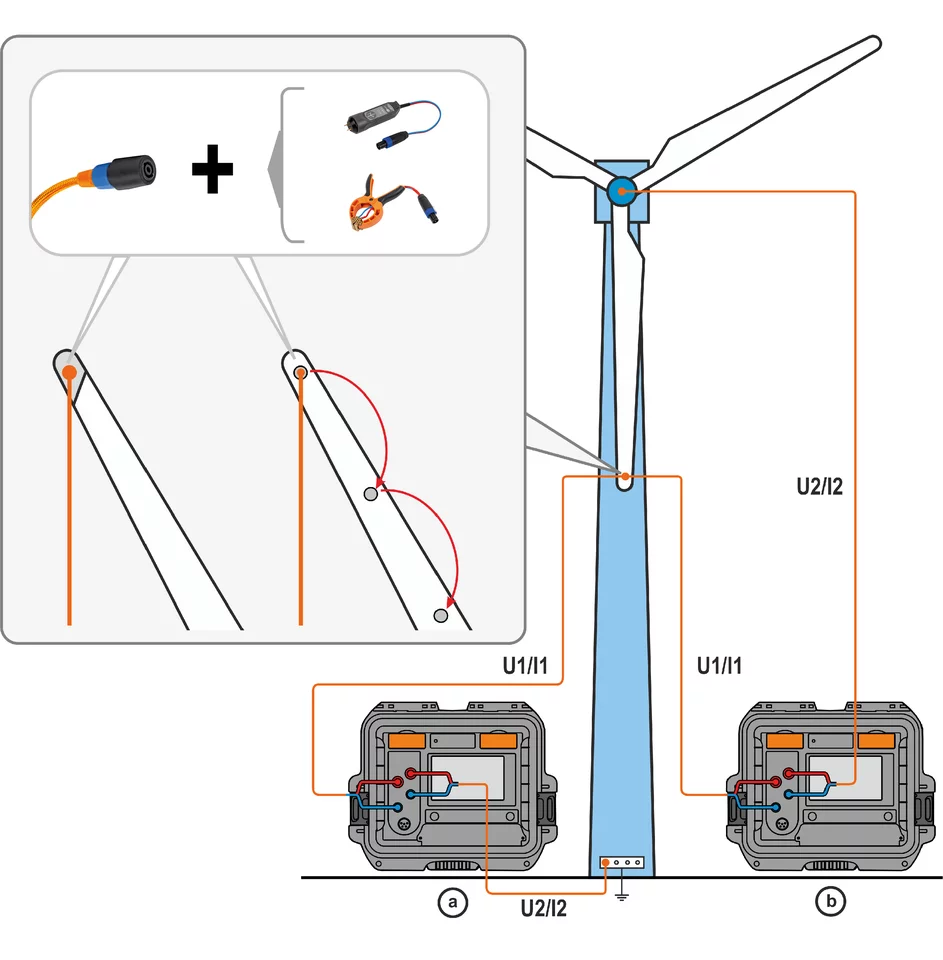 U2/I2

U1/I1

U1/I1

a

U2/I2

b